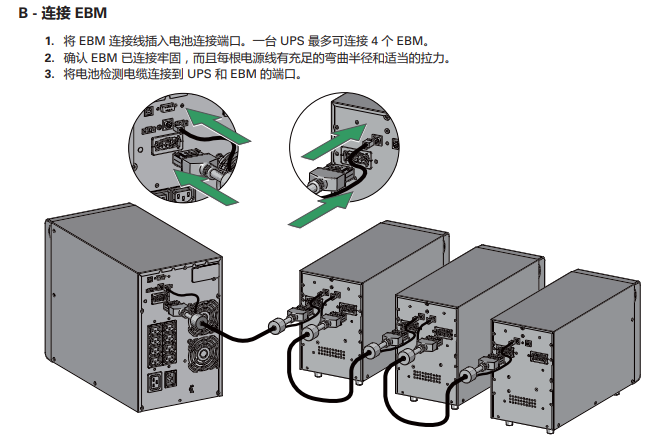 B - 连接 EBM

1. 将 EBM 连接线插入电池连接端口。一台 UPS 最多可连接 4 个 EBM。
2. 确认 EBM 已连接牢固，而且每根电源线有充足的弯曲半径和适当的拉力。
3. 将电池检测电缆连接到 UPS 和 EBM 的端口。